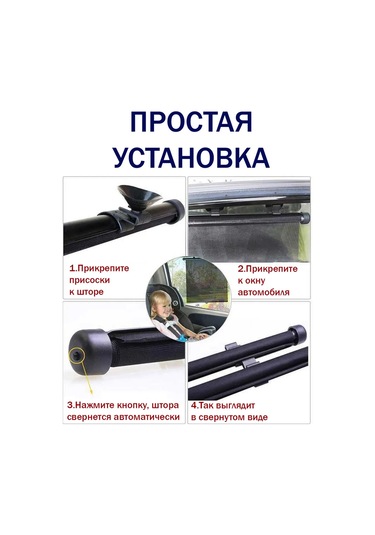 ПРОСТАЯ УСТАНОВКА

1.Прикрепите присоски к шторе

2.Прикрепите к окну автомобиля

3.Нажмите кнопку, штора свернется автоматически

4.Так выглядит в свернутом виде