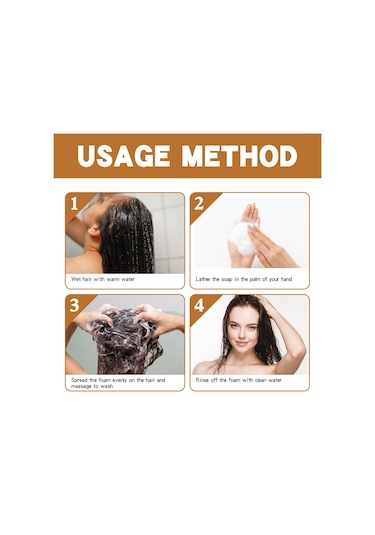 USAGE METHOD

1

Wet hair with warm water

2

Lather the soap in the palm of your hand

3

Spread the foam evenly on the hair and massage to wash

4

Rinse off the foam with clean water