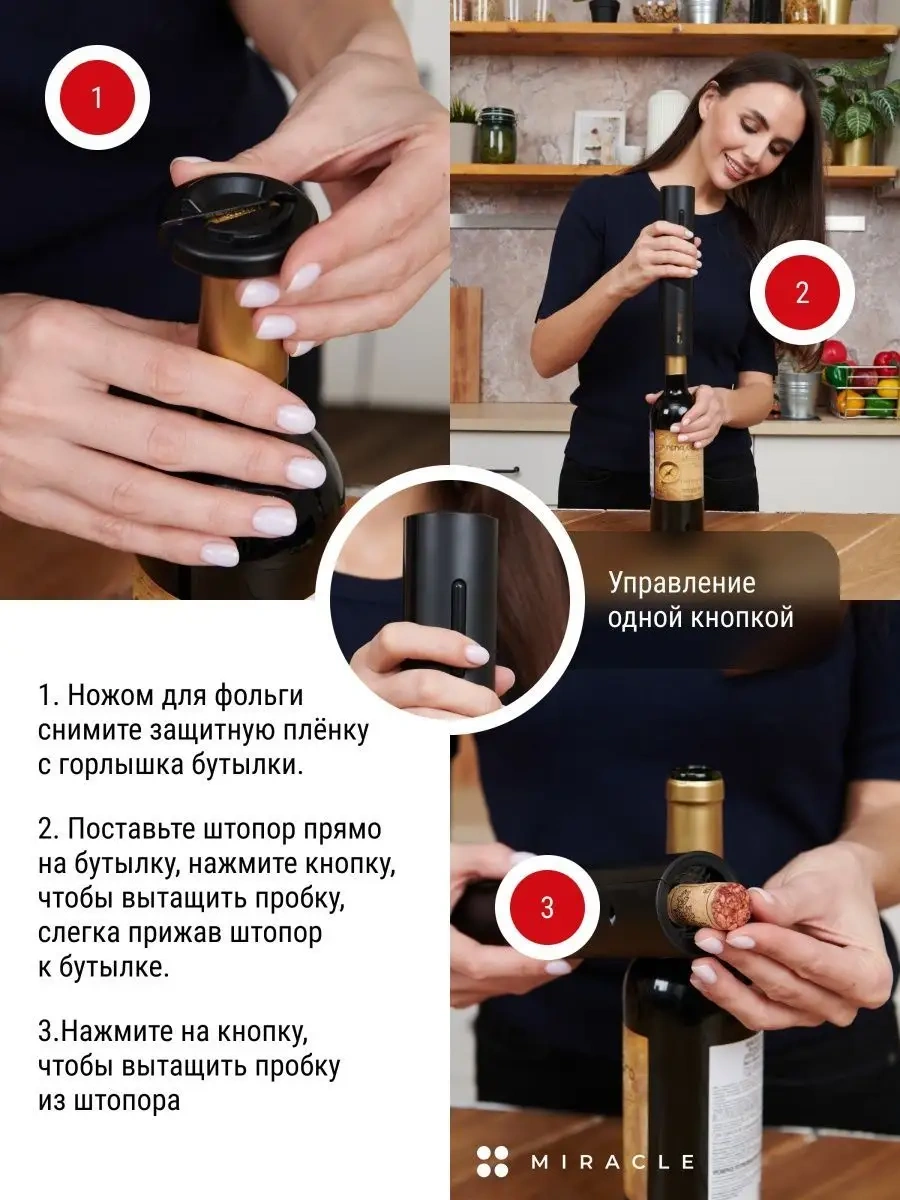 1

2

Управление одной кнопкой

1. Ножом для фольги снимите защитную плёнку с горлышка бутылки.

2. Поставьте штопор прямо на бутылку, нажмите кнопку, чтобы вытащить пробку, слегка прижав штопор к бутылке.

3.Нажмите на кнопку, чтобы вытащить пробку из штопора

3

MIRACLE