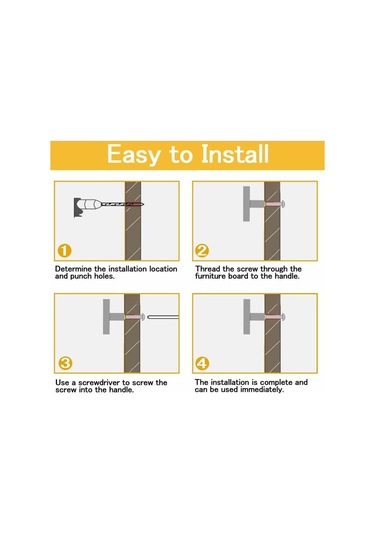 Easy to Install

1

Determine the installation location and punch holes.

2

Thread the screw through the furniture board to the handle.

3

Use a screwdriver to screw the screw into the handle.

4

The installation is complete and can be used immediately.