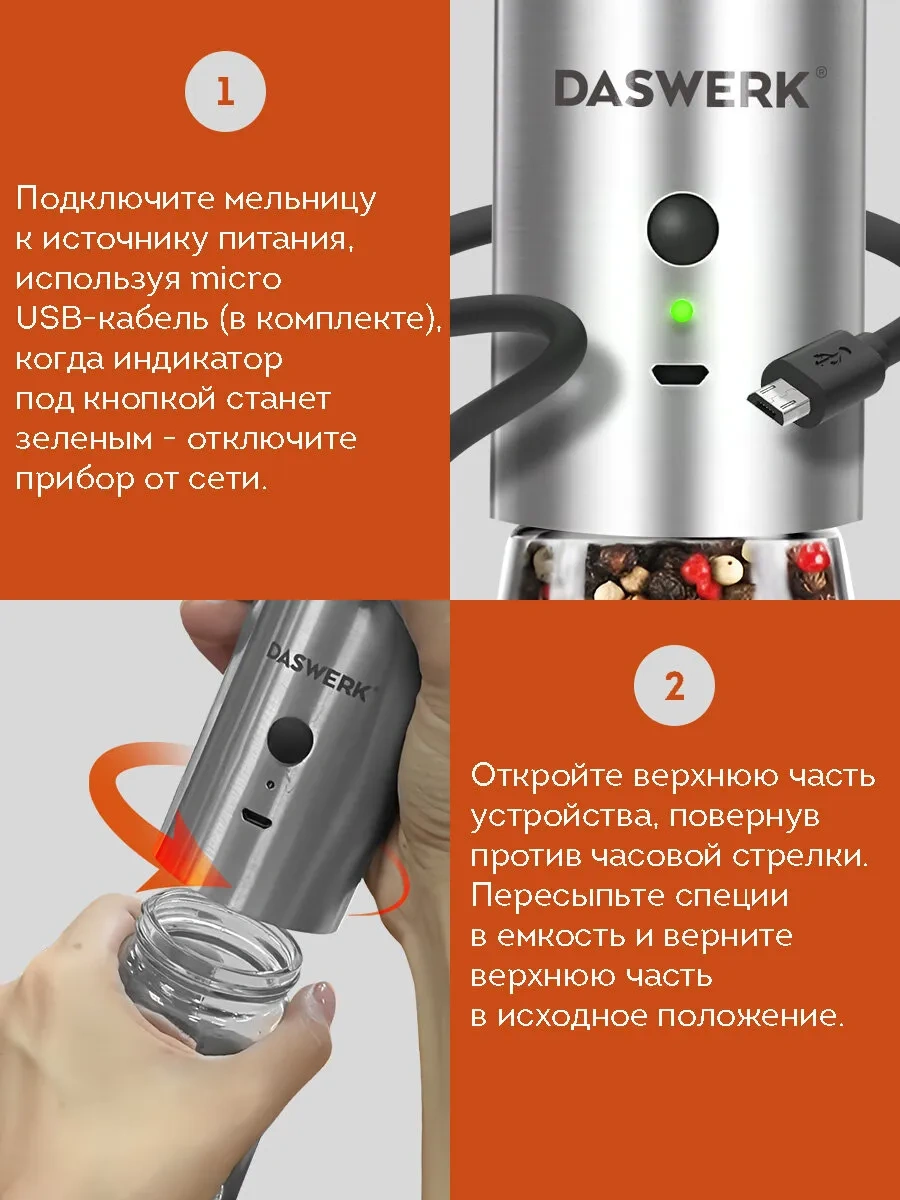 1

Подключите мельницу к источнику питания, используя micro USB-кабель (в комплекте), когда индикатор под кнопкой станет зеленым - отключите прибор от сети.

DASWERK®

DASWERK

2

Откройте верхнюю часть устройства, повернув против часовой стрелки. Пересыпьте специи в емкость и верните верхнюю часть в исходное положение.