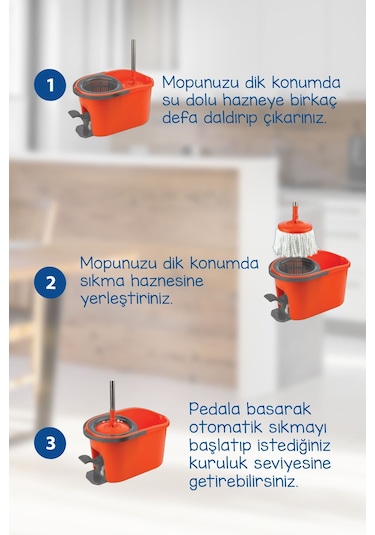 1

Mopunuzu dik konumda su dolu hazneye birkaç defa daldırıp çıkarınız.

2

Mopunuzu dik konumda sıkma haznesine yerleştiriniz.

3

Pedala basarak otomatik sıkmayı başlatıp istediğiniz kuruluk seviyesine getirebilirsiniz.