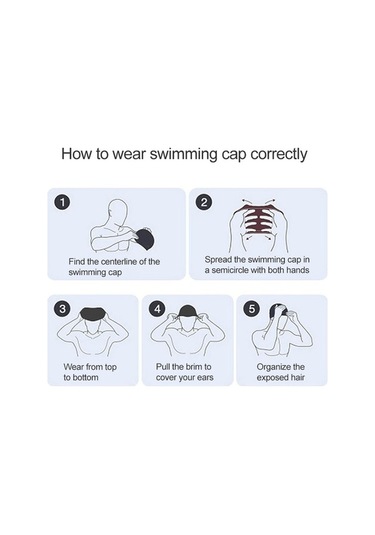 How to wear swimming cap correctly

1
Find the centerline of the swimming cap

2
Spread the swimming cap in a semicircle with both hands

3
Wear from top to bottom

4
Pull the brim to cover your ears

5
Organize the exposed hair