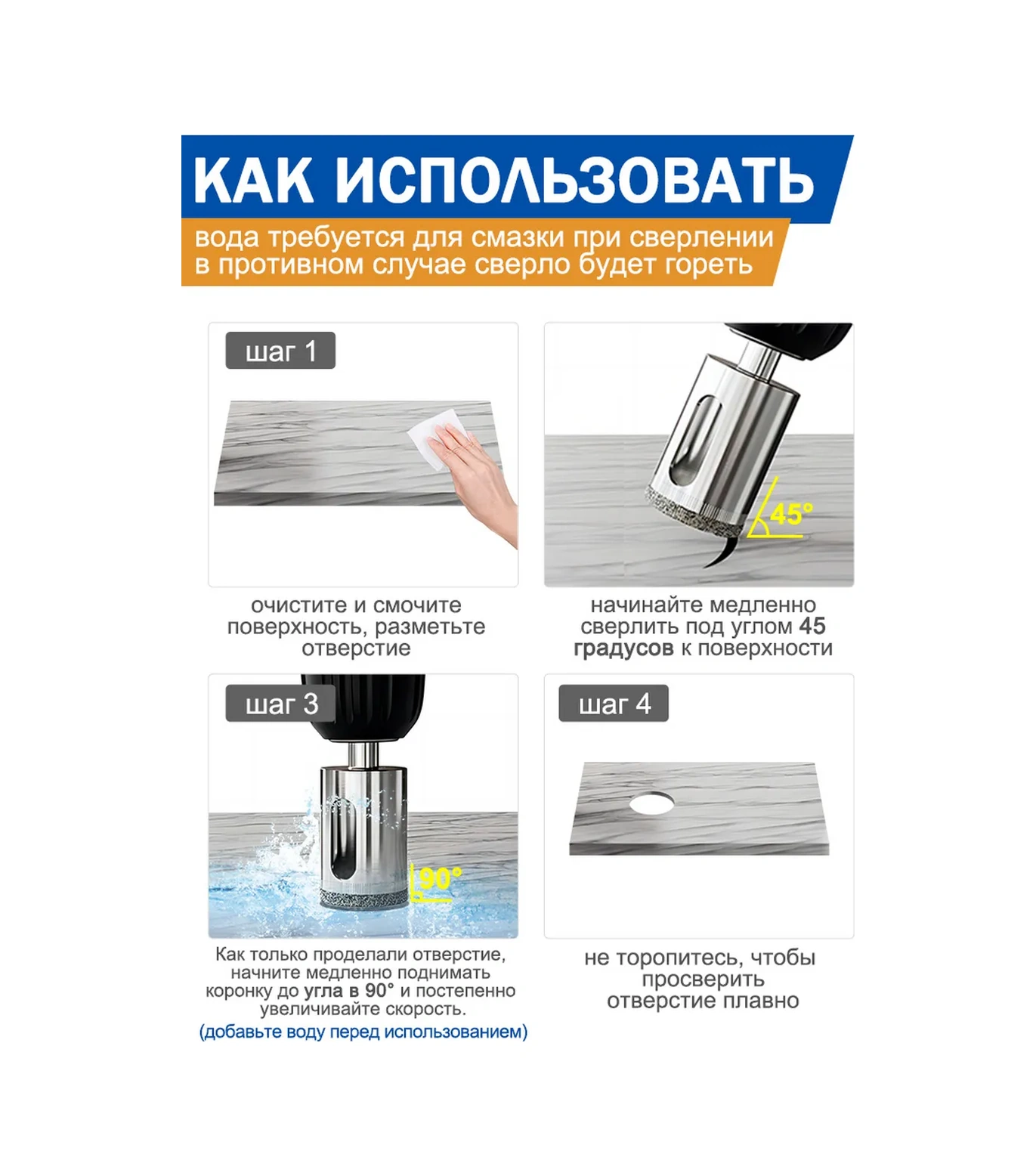 КАК ИСПОЛЬЗОВАТЬ

вода требуется для смазки при сверлении в противном случае сверло будет гореть

шаг 1

очистите и смочите поверхность, разметьте отверстие

45°

начинайте медленно сверлить под углом 45 градусов к поверхности

шаг 3

90°

Как только проделали отверстие, начните медленно поднимать коронку до угла в 90° и постепенно увеличивайте скорость.
(добавьте воду перед использованием)

шаг 4

не торопитесь, чтобы просверить отверстие плавно