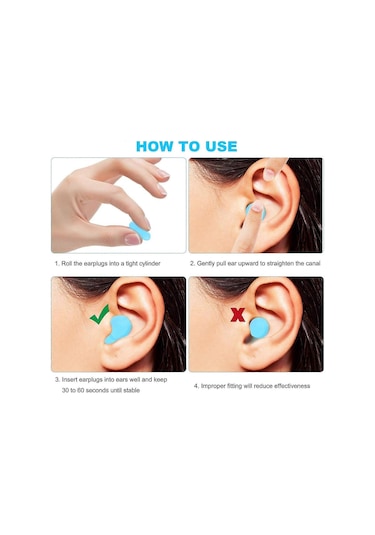 HOW TO USE

1. Roll the earplugs into a tight cylinder

2. Gently pull ear upward to straighten the canal

3. Insert earplugs into ears well and keep 30 to 60 seconds until stable

4. Improper fitting will reduce effectiveness