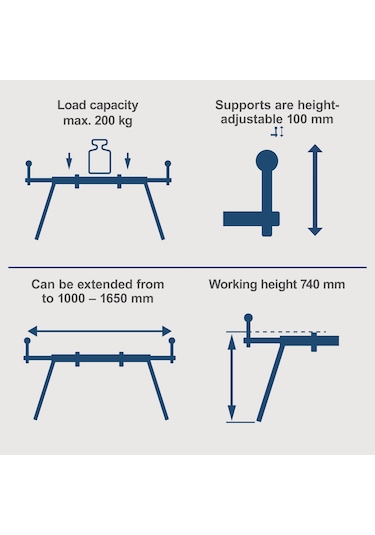 Load capacity max. 200 kg

Supports are height-adjustable 100 mm

Can be extended from to 1000 – 1650 mm

Working height 740 mm