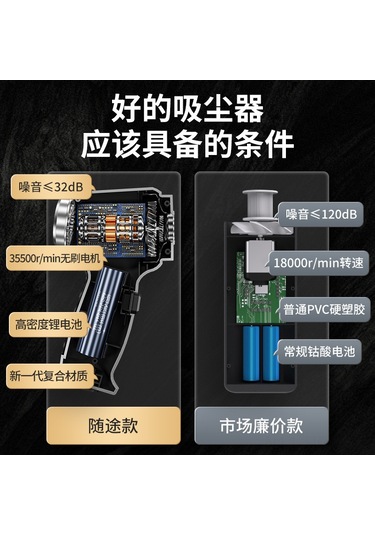 好的吸尘器
应该具备的条件

噪音≤32dB

35500r/min无刷电机

高密度锂电池

新一代复合材质

随途款

噪音≤120dB

18000r/min转速

普通PVC硬塑胶

常规钴酸电池

市场廉价款