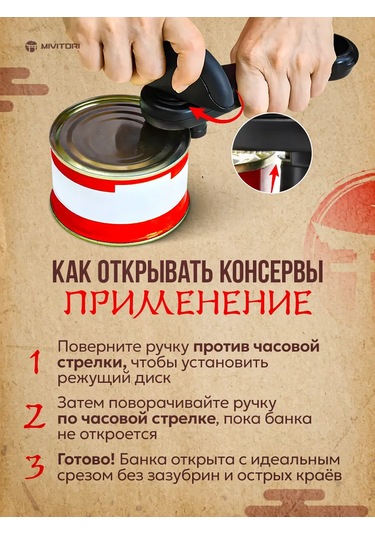 MIVITORI

КАК ОТКРЫВАТЬ КОНСЕРВЫ
ПРИМЕНЕНИЕ

1 Поверните ручку против часовой стрелки, чтобы установить режущий диск

2 Затем поворачивайте ручку по часовой стрелке, пока банка не откроется

3 Готово! Банка открыта с идеальным срезом без зазубрин и острых краёв