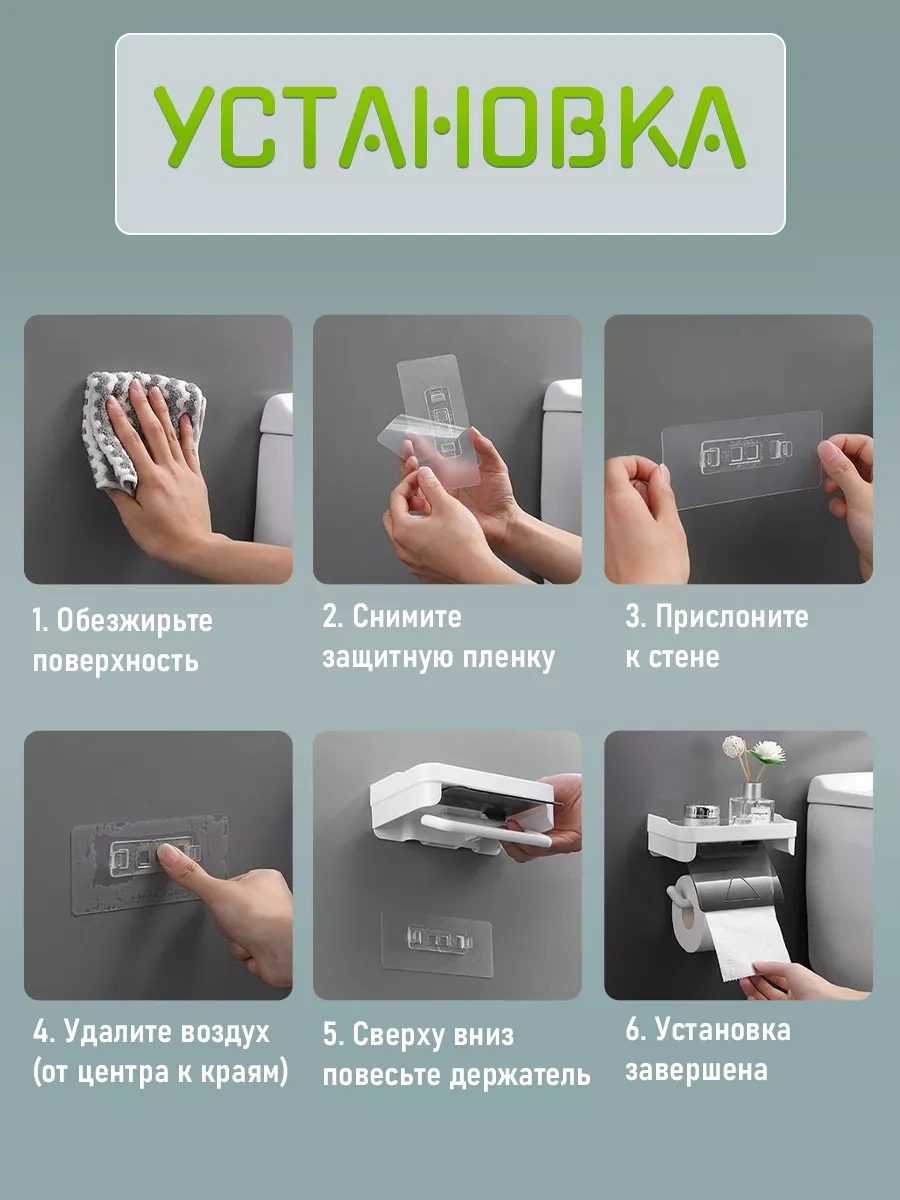 УСТАНОВКА

1. Обезжирьте поверхность

2. Снимите защитную пленку

3. Прислоните к стене

4. Удалите воздух (от центра к краям)

5. Сверху вниз повесьте держатель

6. Установка завершена