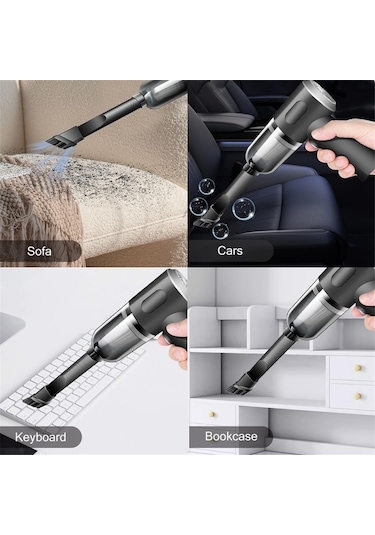 Sofa

Cars

Keyboard

Bookcase