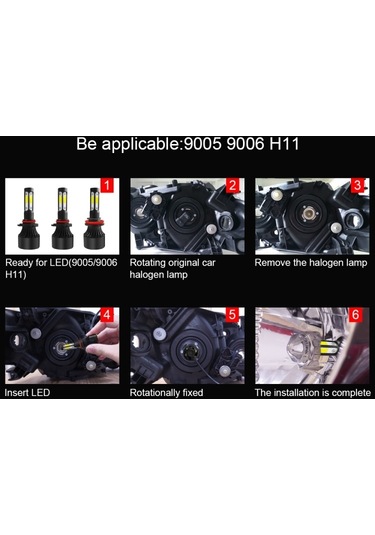 Be applicable:9005 9006 H11

1
Ready for LED(9005/9006 H11)

2
Rotating original car halogen lamp

3
Remove the halogen lamp

4
Insert LED

5
Rotationally fixed

6
The installation is complete