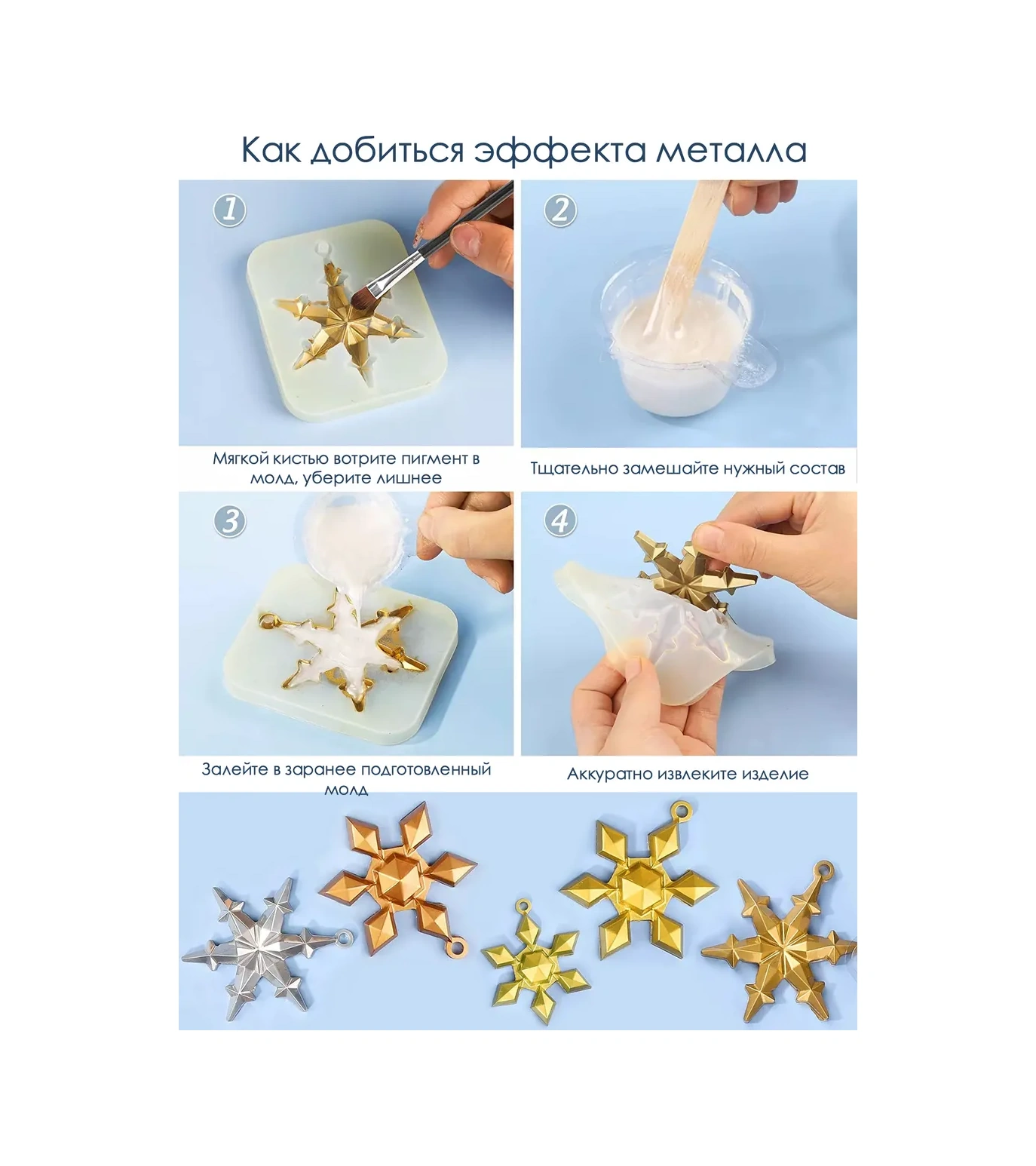 Как добиться эффекта металла

1

Мягкой кистью вотрите пигмент в молд, уберите лишнее

2

Тщательно замешайте нужный состав

3

Залейте в заранее подготовленный молд

4

Аккуратно извлеките изделие