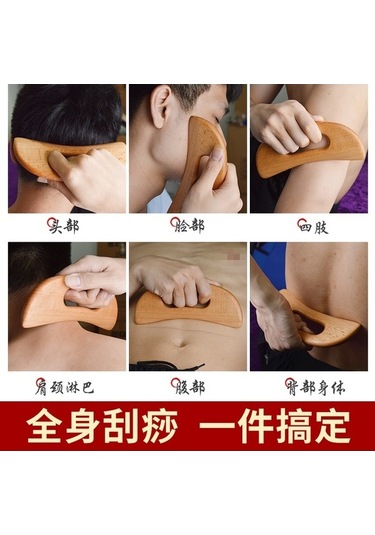 头部

脸部

四肢

肩颈淋巴

腹部

背部身体

全身刮痧 一件搞定