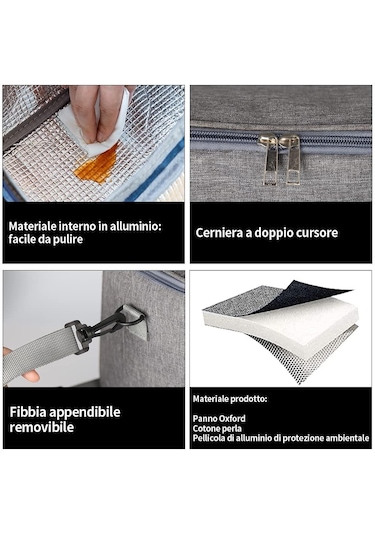 Materiale interno in alluminio: facile da pulire

Cerniera a doppio cursore

Fibbia appendibile removibile

Materiale prodotto:

Panno Oxford
Cotone perla
Pellicola di alluminio di protezione ambientale