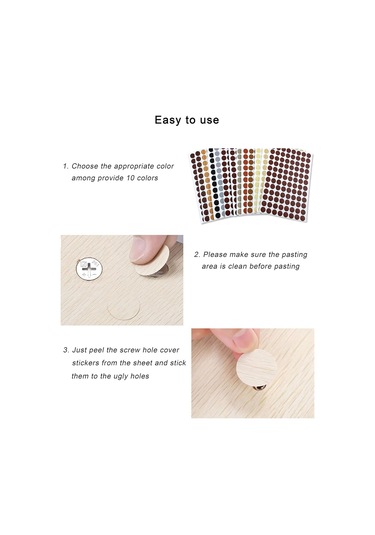 Easy to use

1. Choose the appropriate color among provide 10 colors

2. Please make sure the pasting area is clean before pasting

3. Just peel the screw hole cover stickers from the sheet and stick them to the ugly holes