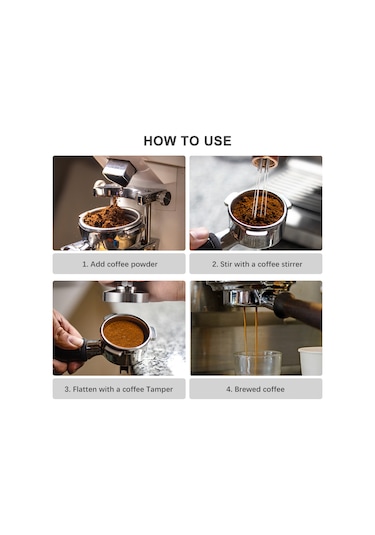 HOW TO USE

1. Add coffee powder

2. Stir with a coffee stirrer

3. Flatten with a coffee Tamper

4. Brewed coffee