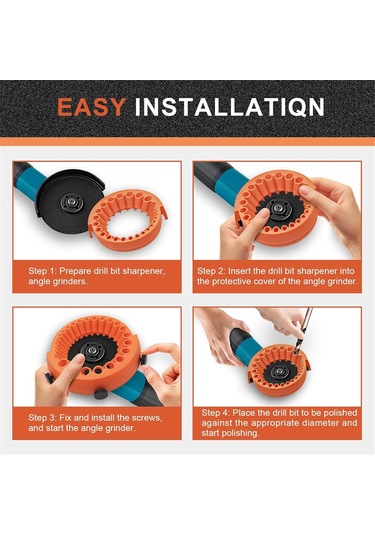 EASY INSTALLATIQN

Step 1: Prepare drill bit sharpener, angle grinders.

Step 2: Insert the drill bit sharpener into the protective cover of the angle grinder.

Step 3: Fix and install the screws, and start the angle grinder.

Step 4: Place the drill bit to be polished against the appropriate diameter and start polishing.