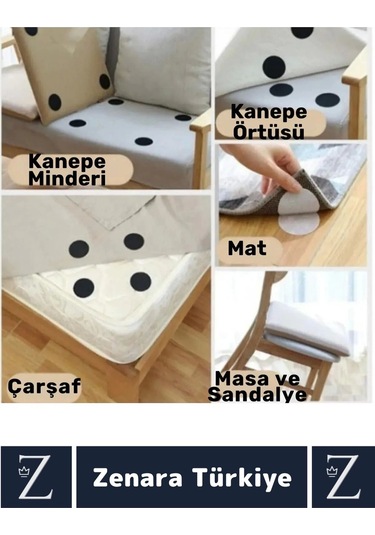 Kanepe Minderi

Kanepe Örtüsü

Mat

Çarşaf

Masa ve Sandalye

Z

Zenara Türkiye

Z