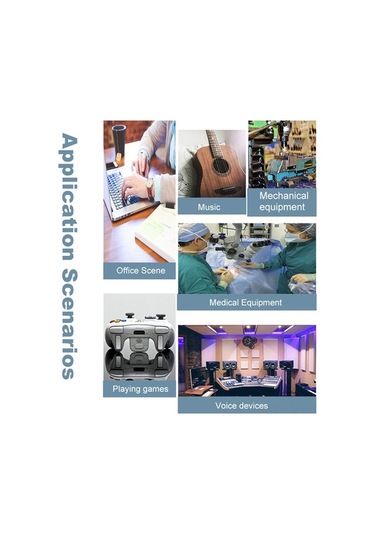 Application Scenarios

Office Scene

Music

Mechanical equipment

Medical Equipment

Playing games

Voice devices