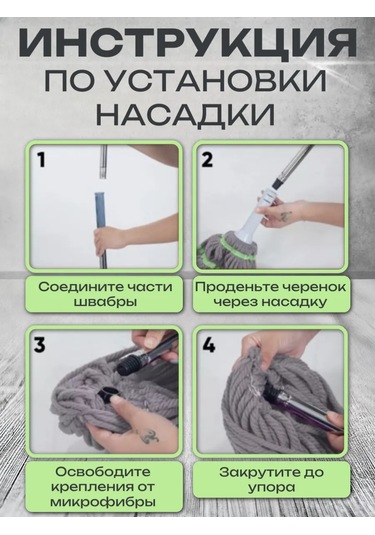 ИНСТРУКЦИЯ
ПО УСТАНОВКИ НАСАДКИ

1

Соедините части швабры

2

Проденьте черенок через насадку

3

Освободите крепления от микрофибры

4

Закрутите до упора