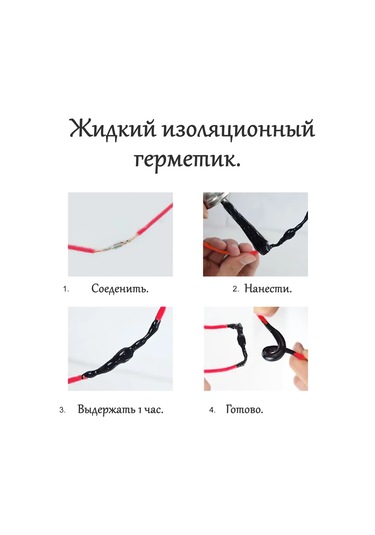 Жидкий изоляционный герметик.

1. Соеденить.

2. Нанести.

3. Выдержать 1 час.

4. Готово.