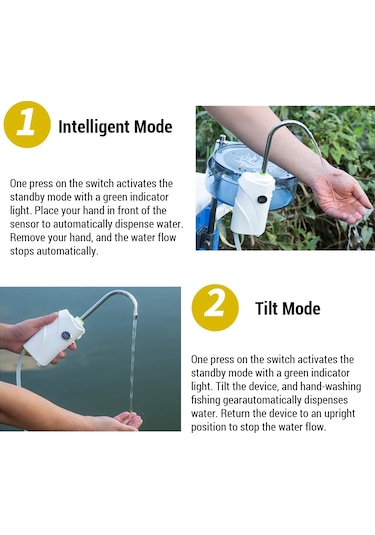 1 Intelligent Mode

One press on the switch activates the standby mode with a green indicator light. Place your hand in front of the sensor to automatically dispense water. Remove your hand, and the water flow stops automatically.

2 Tilt Mode

One press on the switch activates the standby mode with a green indicator light. Tilt the device, and hand-washing fishing gearautomatically dispenses water. Return the device to an upright position to stop the water flow.