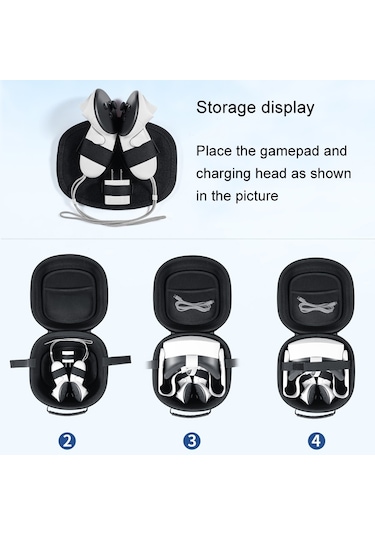 Storage display

Place the gamepad and charging head as shown in the picture

2

3

4