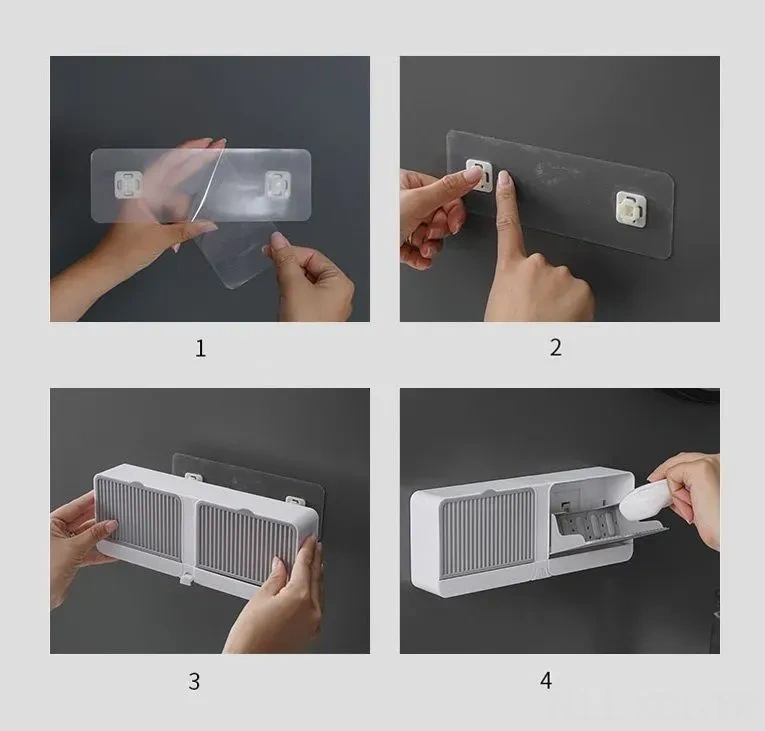 1

2

3

4