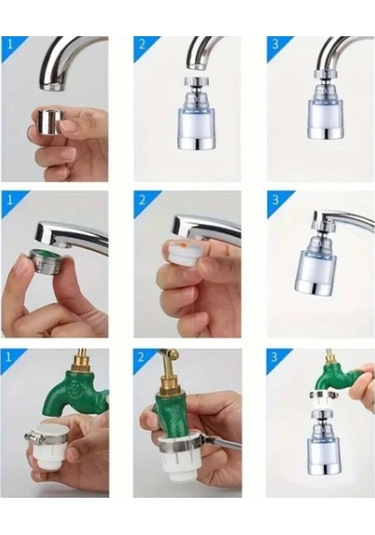 1

2

3

1

2

3

1

2

3