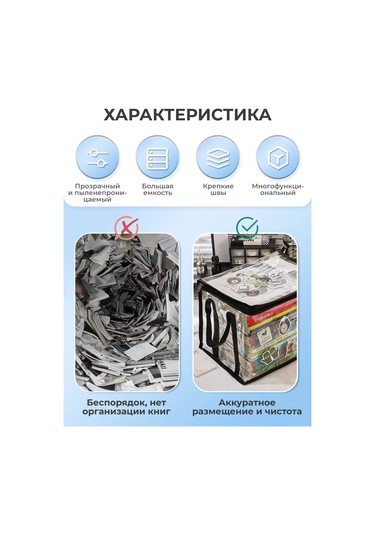 ХАРАКТЕРИСТИКА

Прозрачный и пыленепроницаемый

Большая емкость

Крепкие швы

Многофункциональный

Беспорядок, нет организации книг

Аккуратное размещение и чистота