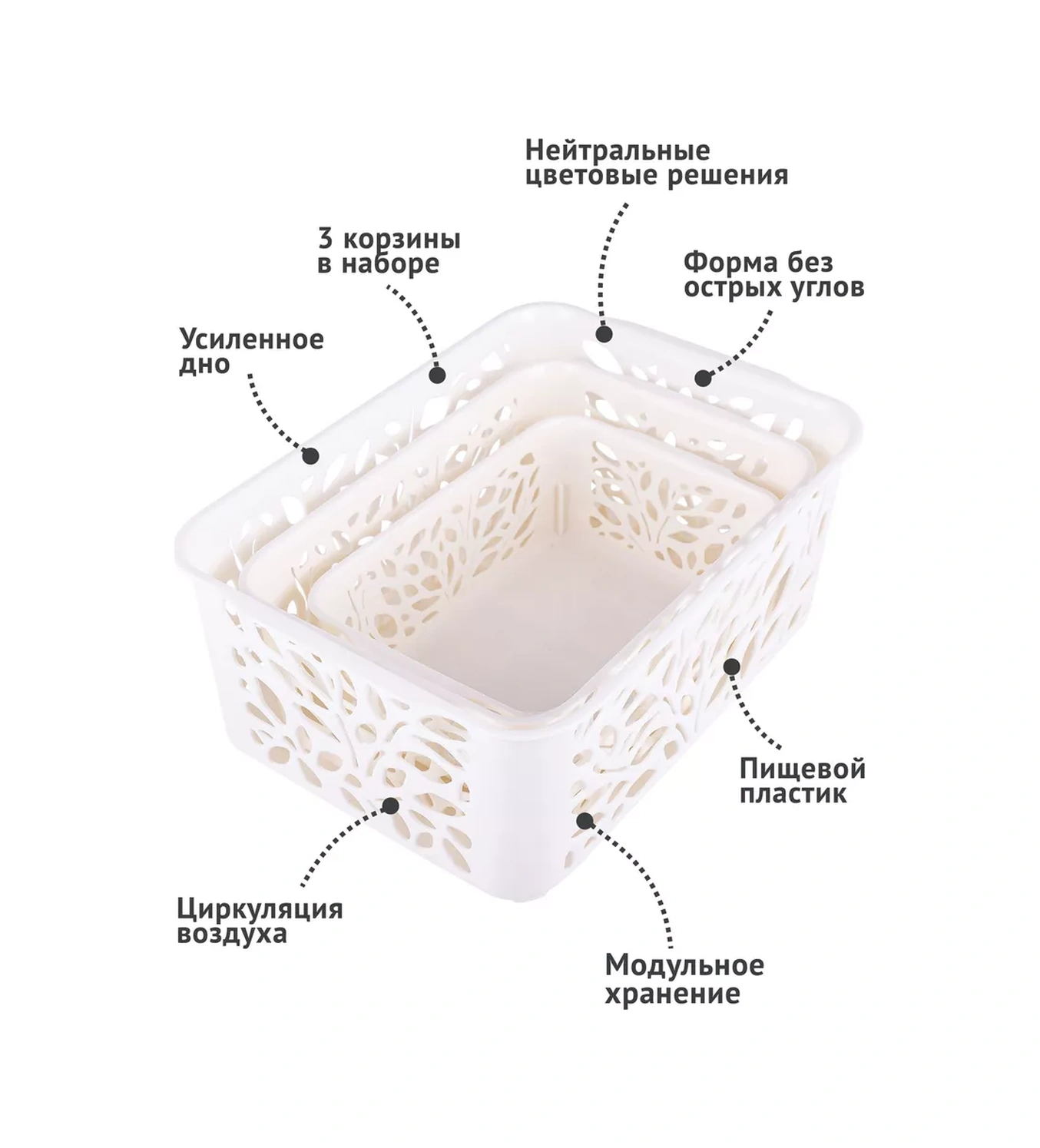 Нейтральные цветовые решения

3 корзины в наборе

Форма без острых углов

Усиленное дно

Пищевой пластик

Циркуляция воздуха

Модульное хранение