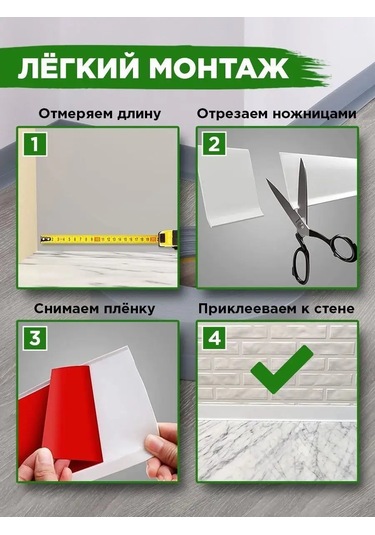 ЛЁГКИЙ МОНТАЖ

Отмеряем длину

1

Отрезаем ножницами

2

Снимаем плёнку

3

Приклееваем к стене

4