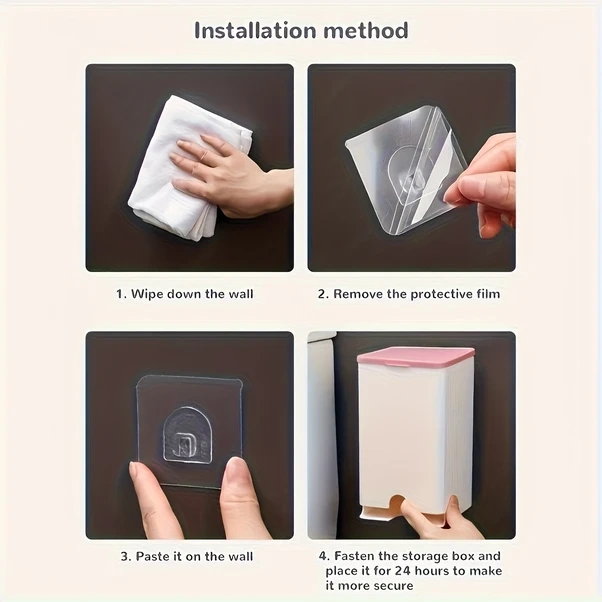 Installation method

1. Wipe down the wall

2. Remove the protective film

3. Paste it on the wall

4. Fasten the storage box and place it for 24 hours to make it more secure