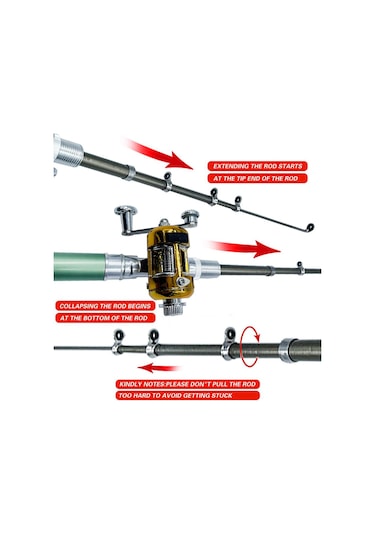 EXTENDING THE ROD STARTS
AT THE TIP END OF THE ROD

COLLAPSING THE ROD BEGINS
AT THE BOTTOM OF THE ROD

KINDLY NOTES:PLEASE DON'T PULL THE ROD
TOO HARD TO AVOID GETTING STUCK