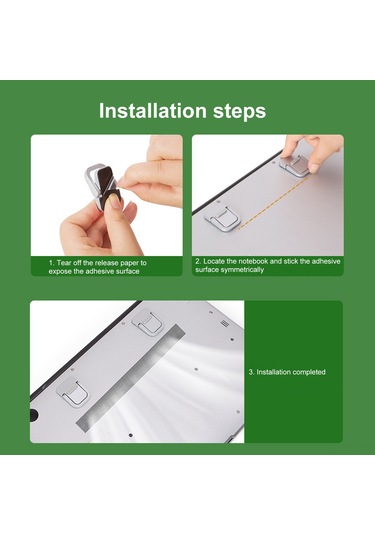 Installation steps

1. Tear off the release paper to expose the adhesive surface

2. Locate the notebook and stick the adhesive surface symmetrically

3. Installation completed