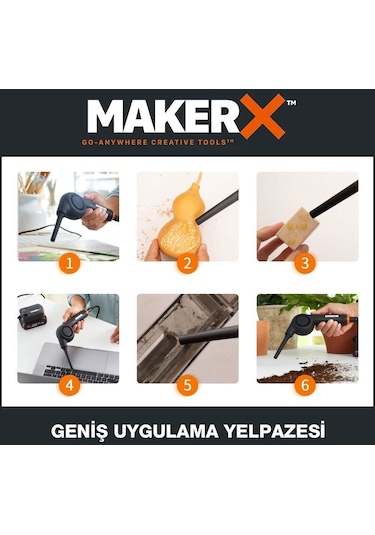 MAKERX™
GO-ANYWHERE CREATIVE TOOLS™

1
2
3
4
5
6

GENİŞ UYGULAMA YELPAZESİ