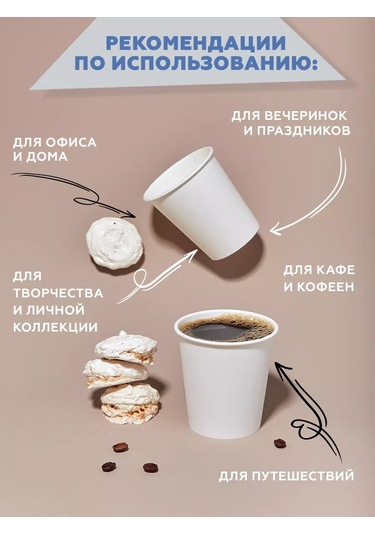 РЕКОМЕНДАЦИИ ПО ИСПОЛЬЗОВАНИЮ:

ДЛЯ ВЕЧЕРИНОК И ПРАЗДНИКОВ

ДЛЯ ОФИСА И ДОМА

ДЛЯ ТВОРЧЕСТВА И ЛИЧНОЙ КОЛЛЕКЦИИ

ДЛЯ КАФЕ И КОФЕЕН

ДЛЯ ПУТЕШЕСТВИЙ