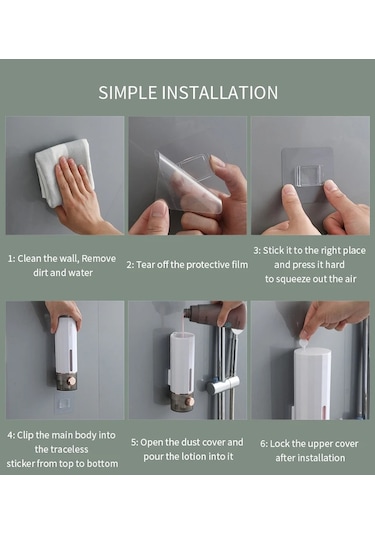 SIMPLE INSTALLATION

1: Clean the wall, Remove dirt and water

2: Tear off the protective film

3: Stick it to the right place and press it hard to squeeze out the air

4: Clip the main body into the traceless sticker from top to bottom

5: Open the dust cover and pour the lotion into it

6: Lock the upper cover after installation