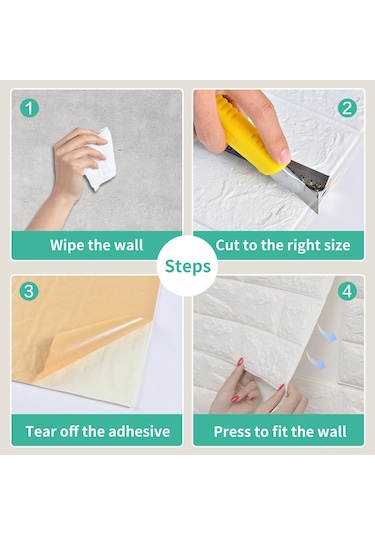 1

Wipe the wall

2

Cut to the right size

Steps

3

Tear off the adhesive

4

Press to fit the wall