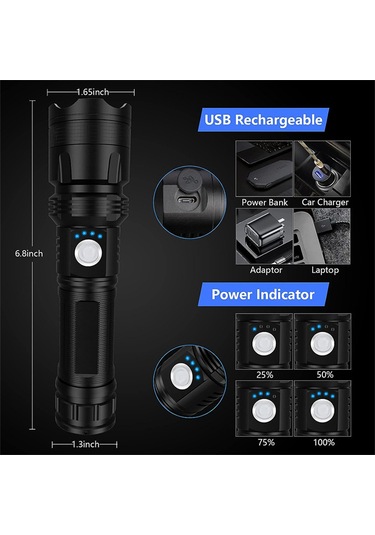 1.65inch

6.8inch

1.3inch

USB Rechargeable

Power Bank

Car Charger

Adaptor

Laptop

Power Indicator

25%

50%

75%

100%