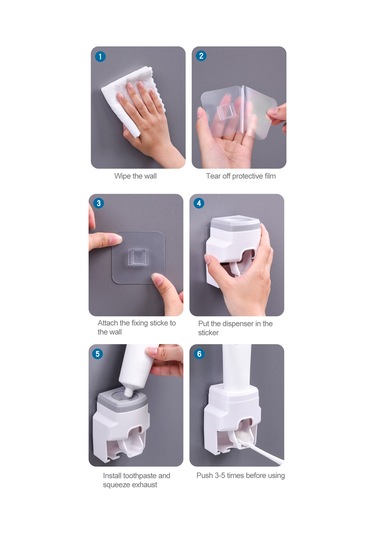 1

Wipe the wall

2

Tear off protective film

3

Attach the fixing sticke to the wall

4

Put the dispenser in the sticker

5

Install toothpaste and squeeze exhaust

6

Push 3-5 times before using