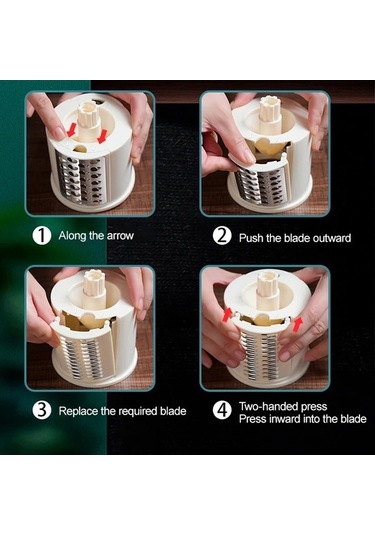 1 Along the arrow

2 Push the blade outward

3 Replace the required blade

4 Two-handed press
Press inward into the blade