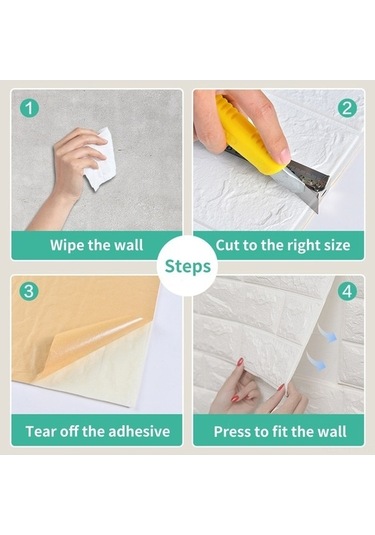 1
Wipe the wall

2
Cut to the right size

Steps

3
Tear off the adhesive

4
Press to fit the wall