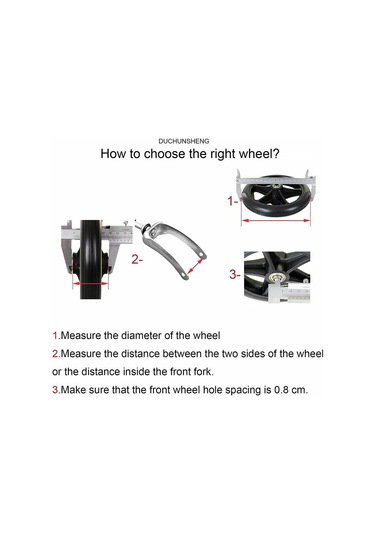 DUCHUNSHENG

How to choose the right wheel?

1-

2-

3-

1.Measure the diameter of the wheel

2.Measure the distance between the two sides of the wheel or the distance inside the front fork.

3.Make sure that the front wheel hole spacing is 0.8 cm.