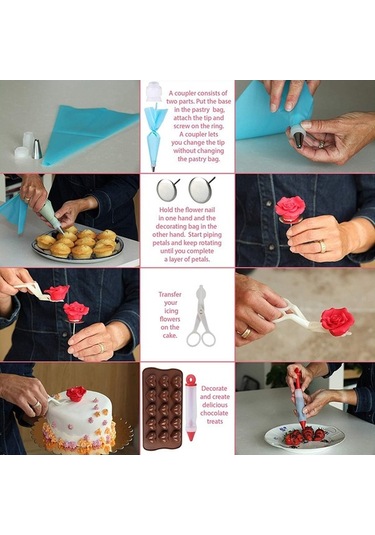 A coupler consists of two parts. Put the base in the pastry bag, attach the tip and screw on the ring. A coupler lets you change the tip without changing the pastry bag.

Hold the flower nail in one hand and the decorating bag in the other hand. Start piping petals and keep rotating until you complete a layer of petals.

Transfer your icing flowers on the cake.

Decorate and create delicious chocolate treats