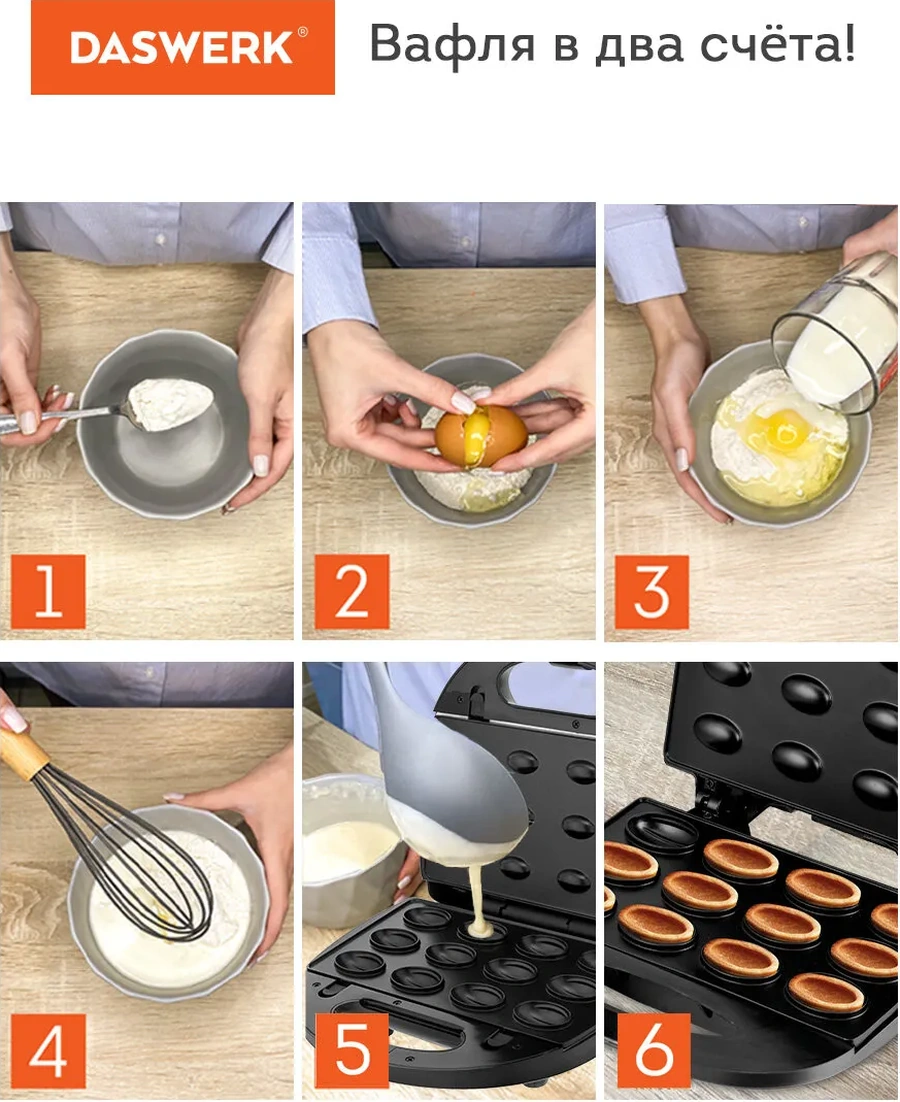 DASWERK®

Вафля в два счёта!

1

2

3

4

5

6