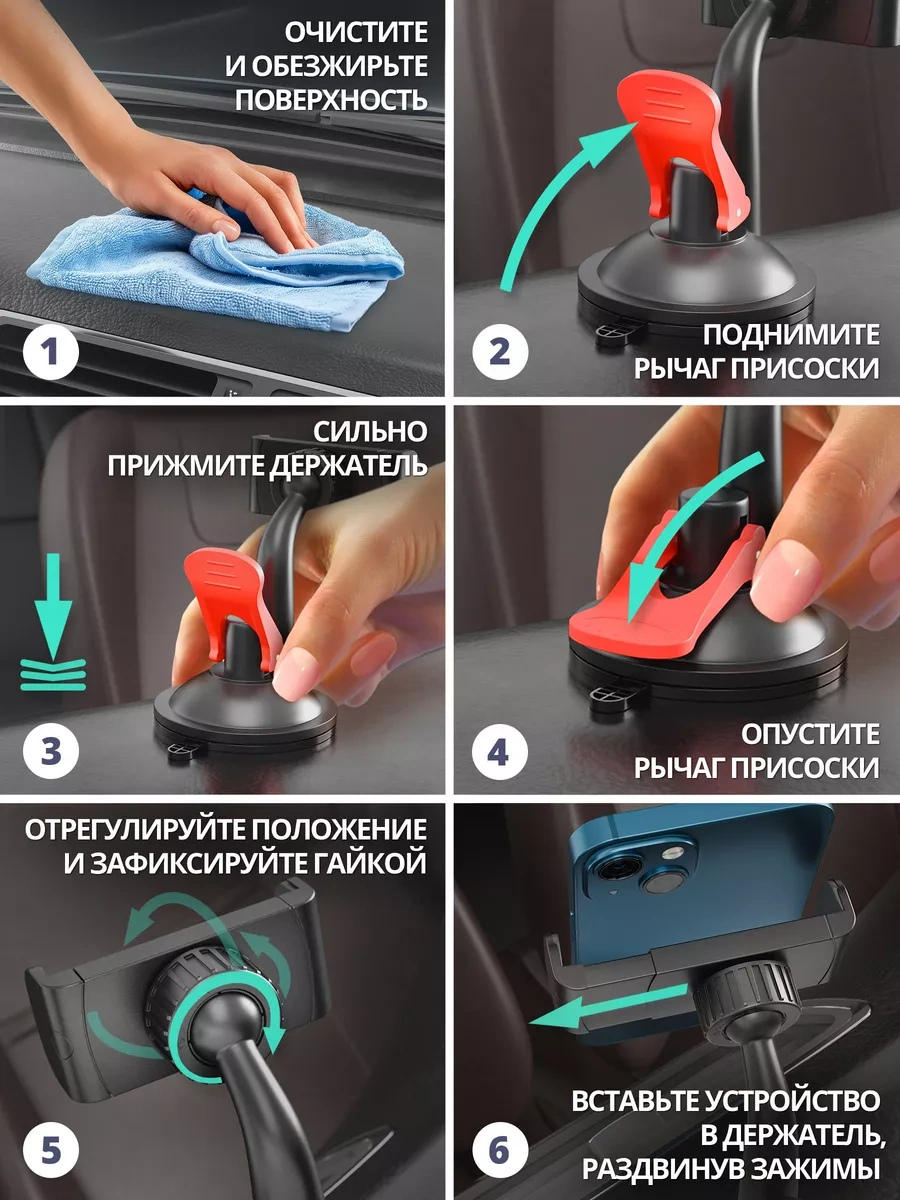 ОЧИСТИТЕ И ОБЕЗЖИРЬТЕ ПОВЕРХНОСТЬ

1

2

ПОДНИМИТЕ РЫЧАГ ПРИСОСКИ

СИЛЬНО ПРИЖМИТЕ ДЕРЖАТЕЛЬ

3

4

ОПУСТИТЕ РЫЧАГ ПРИСОСКИ

ОТРЕГУЛИРУЙТЕ ПОЛОЖЕНИЕ И ЗАФИКСИРУЙТЕ ГАЙКОЙ

5

6

ВСТАВЬТЕ УСТРОЙСТВО В ДЕРЖАТЕЛЬ, РАЗДВИНУВ ЗАЖИМЫ