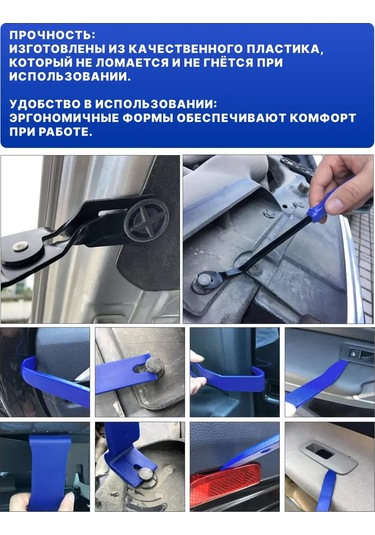 ПРОЧНОСТЬ:
ИЗГОТОВЛЕНЫ ИЗ КАЧЕСТВЕННОГО ПЛАСТИКА, КОТОРЫЙ НЕ ЛОМАЕТСЯ И НЕ ГНЁТСЯ ПРИ ИСПОЛЬЗОВАНИИ.

УДОБСТВО В ИСПОЛЬЗОВАНИИ:
ЭРГОНОМИЧНЫЕ ФОРМЫ ОБЕСПЕЧИВАЮТ КОМФОРТ ПРИ РАБОТЕ.