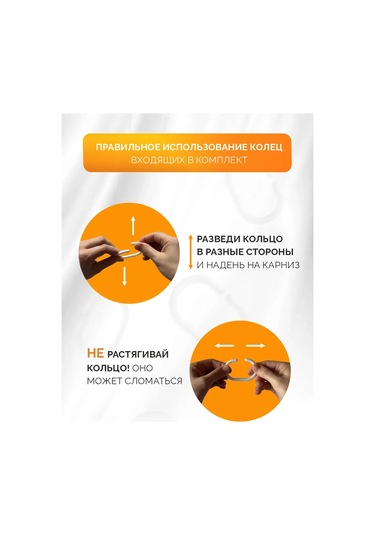 ПРАВИЛЬНОЕ ИСПОЛЬЗОВАНИЕ КОЛЕЦ
ВХОДЯЩИХ В КОМПЛЕКТ

РАЗВЕДИ КОЛЬЦО
В РАЗНЫЕ СТОРОНЫ
И НАДЕНЬ НА КАРНИЗ

НЕ РАСТЯГИВАЙ
КОЛЬЦО! ОНО
МОЖЕТ СЛОМАТЬСЯ