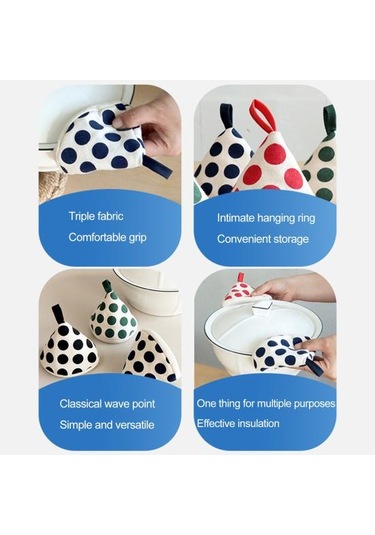 Triple fabric
Comfortable grip

Intimate hanging ring
Convenient storage

Classical wave point
Simple and versatile

One thing for multiple purposes
Effective insulation